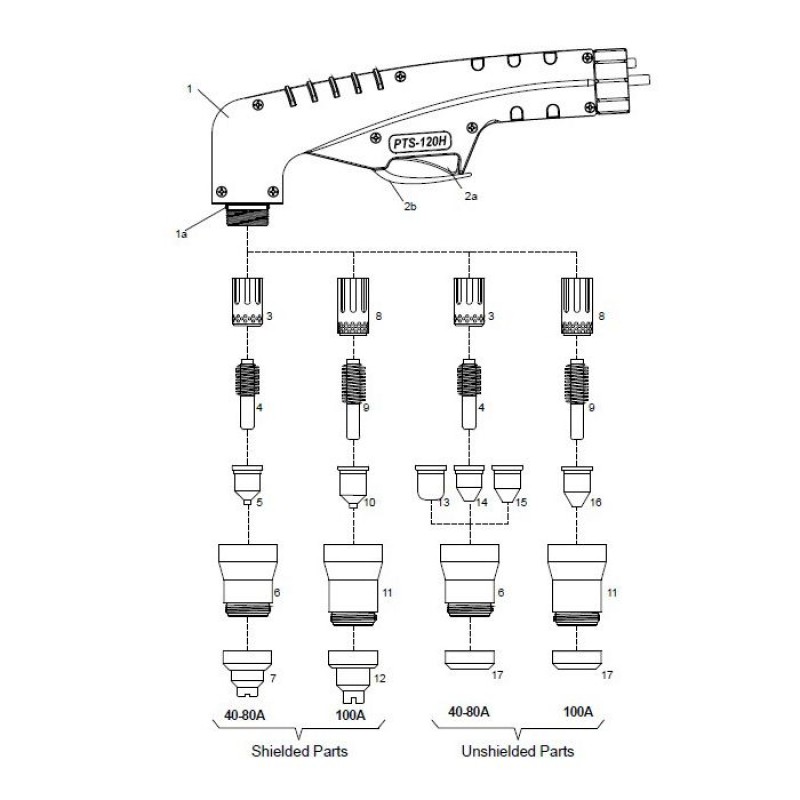 1

PTS-120H

2a

2b

1a

3

8

3

8

4

9

4

9

5

10

13

14

15

16

6

11

6

11

7

12

17

17

40-80A

100A

40-80A

100A

Shielded Parts

Unshielded Parts