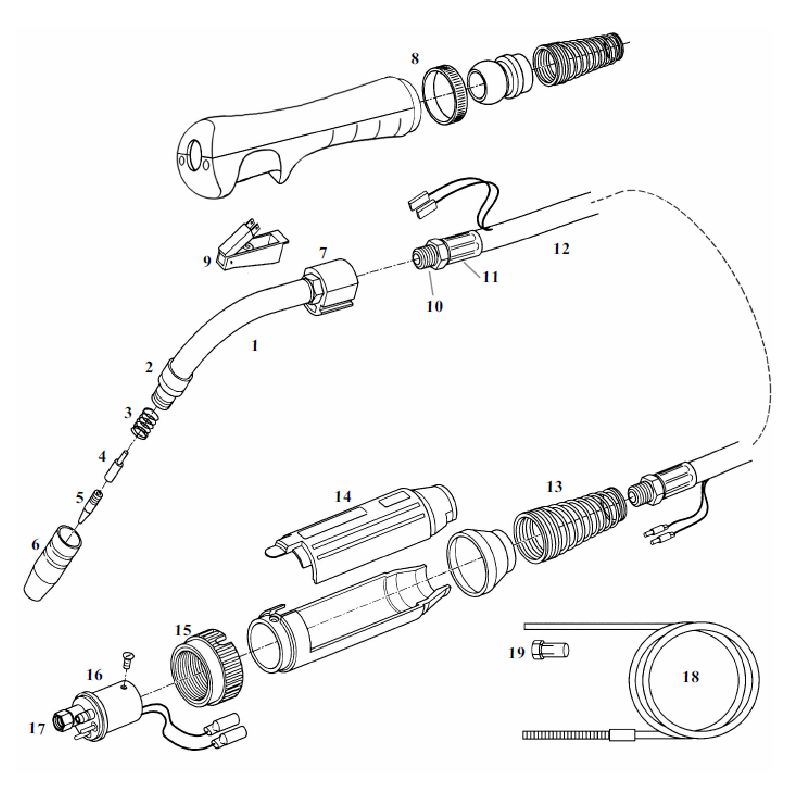 8
9
7
12
11
10
1
2
3
4
5
6
14
13
15
16
17
19
18